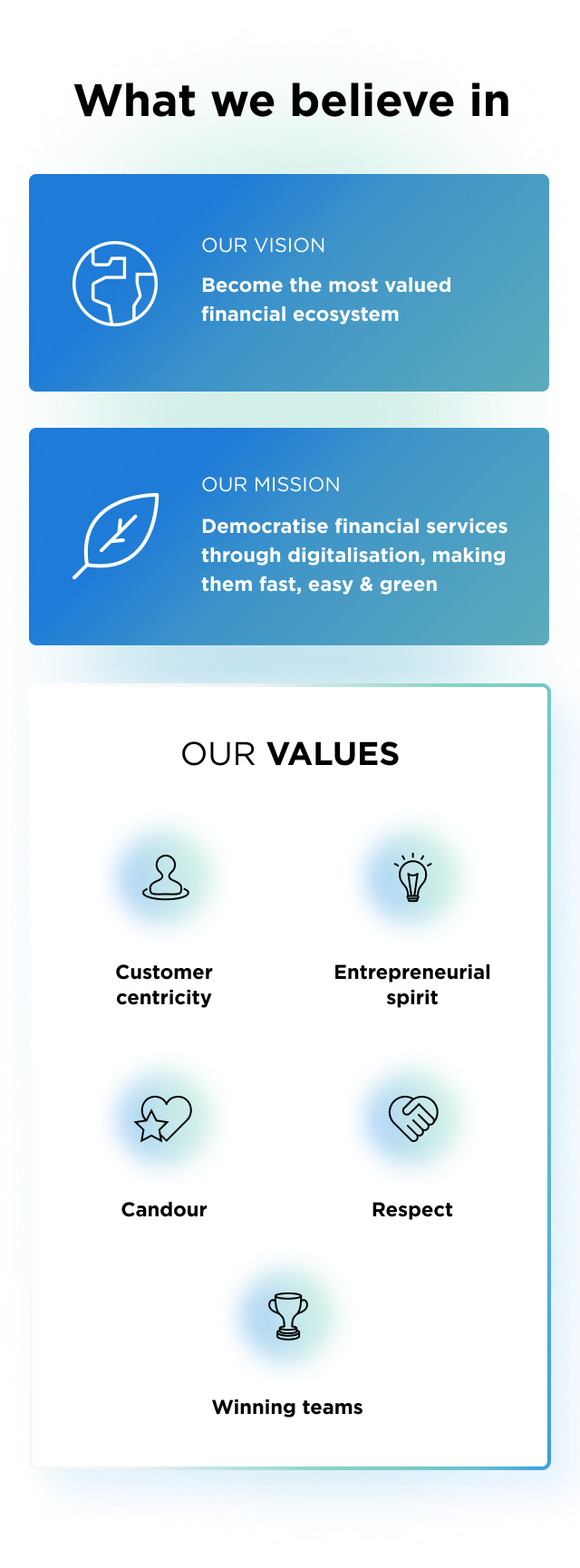 What we believe in

OUR VISION

Become the most valued financial ecosystem

OUR MISSION

Democratise financial services through digitalisation, making them fast, easy & green

OUR VALUES

Customer centricity

Entrepreneurial spirit

Candour

Respect

Winning teams